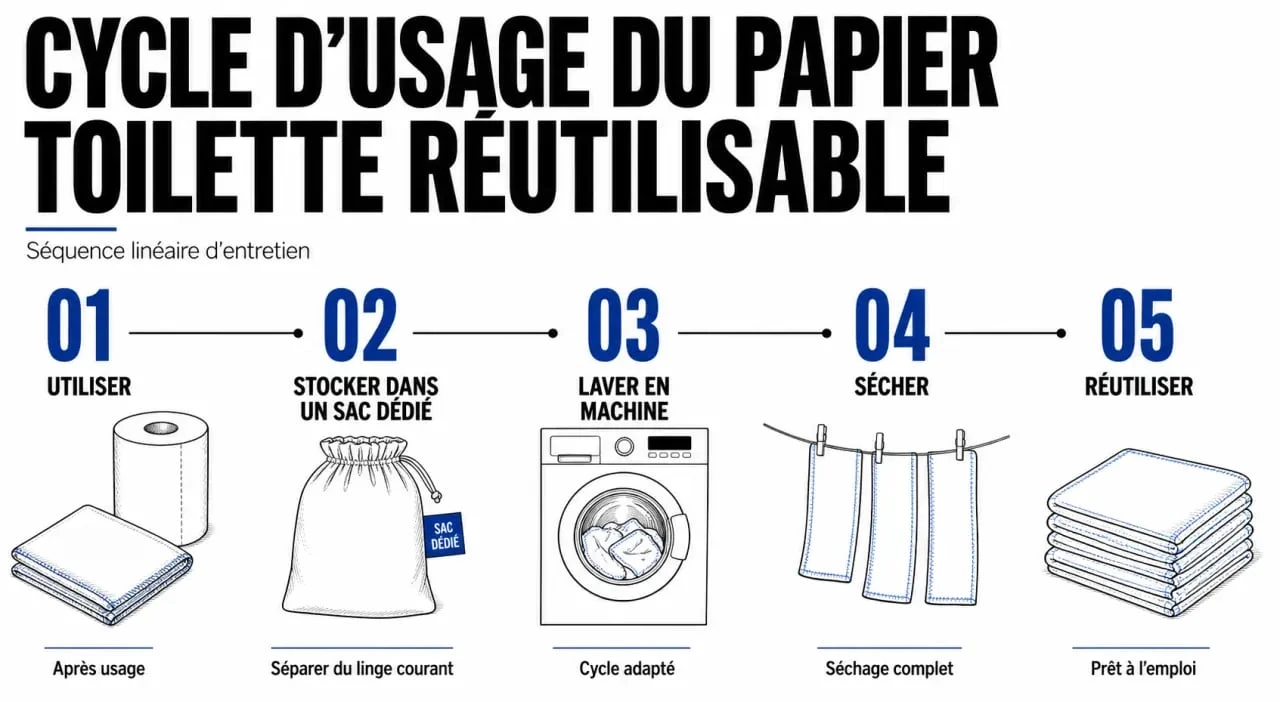 CYCLE D'USAGE DU PAPIER TOILETTE RÉUTILISABLE

Séquence linéaire d'entretien

01
UTILISER
Après usage

02
STOCKER DANS UN SAC DÉDIÉ
SAC DÉDIÉ
Séparer du linge courant

03
LAVER EN MACHINE
Cycle adapté

04
SÉCHER
Séchage complet

05
RÉUTILISER
Prêt à l'emploi